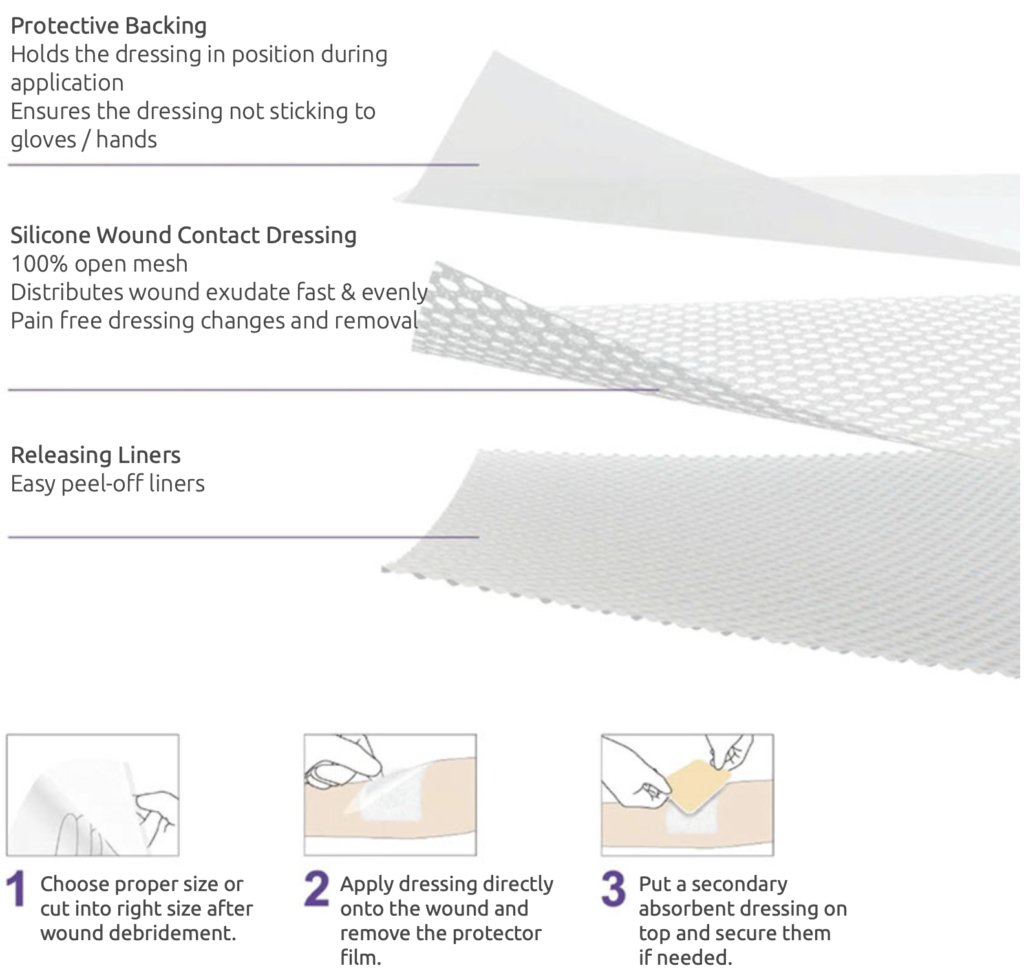 Protective Backing
Holds the dressing in position during application
Ensures the dressing not sticking to gloves / hands

Silicone Wound Contact Dressing
100% open mesh
Distributes wound exudate fast & evenly
Pain free dressing changes and removal

Releasing Liners
Easy peel-off liners

1 Choose proper size or cut into right size after wound debridement.

2 Apply dressing directly onto the wound and remove the protector film.

3 Put a secondary absorbent dressing on top and secure them if needed.