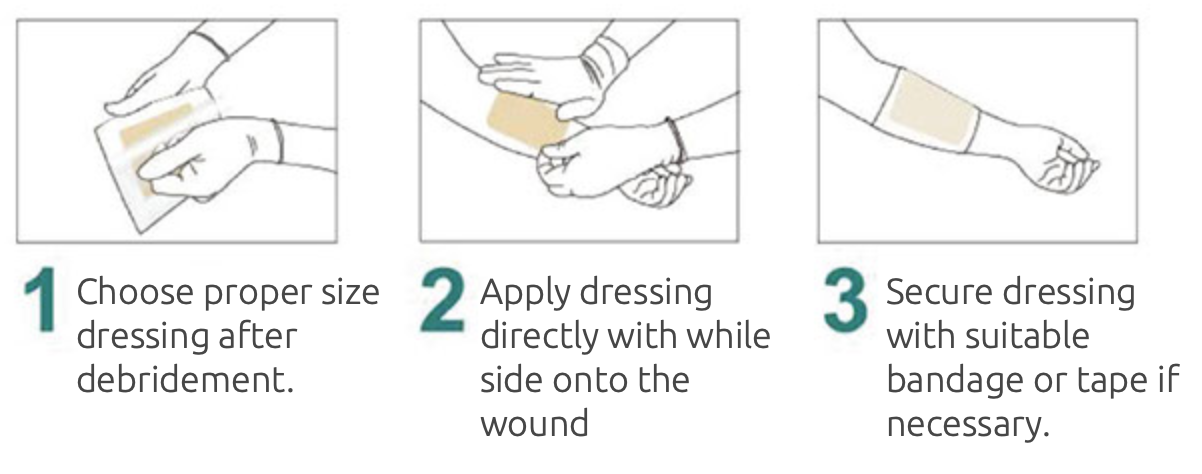 1 Choose proper size dressing after debridement.

2 Apply dressing directly with while side onto the wound

3 Secure dressing with suitable bandage or tape if necessary.